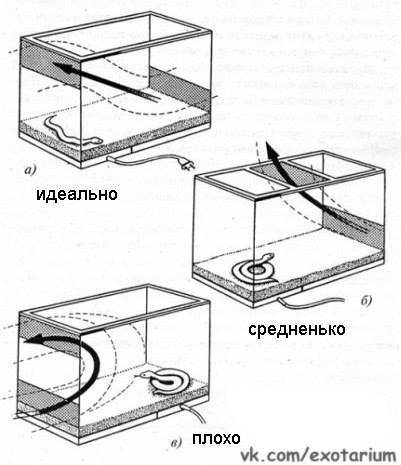 а)

идеально

б)

средненько

в)

плохо

vk.com/exotarium